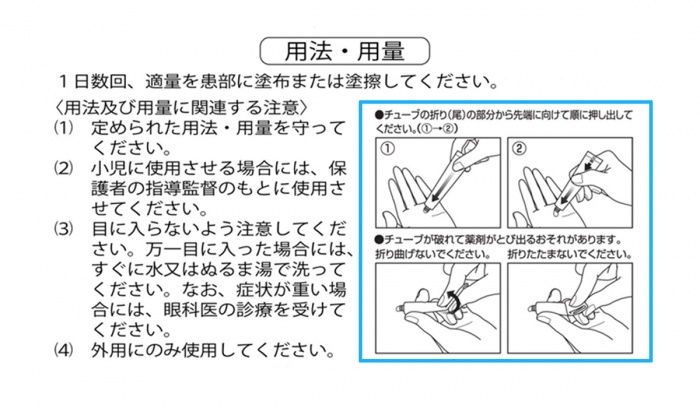 用法・用量

1日数回、適量を患部に塗布または塗擦してください。

〈用法及び用量に関連する注意〉

(1) 定められた用法・用量を守ってください。

(2) 小児に使用させる場合には、保護者の指導監督のもとに使用させてください。

(3) 目に入らないよう注意してください。万一目に入った場合には、すぐに水又はぬるま湯で洗ってください。なお、症状が重い場合には、眼科医の診療を受けてください。

(4) 外用にのみ使用してください。

●チューブの折り(尾)の部分から先端に向けて順に押し出してください。(①→②)

①

②

●チューブが破れて薬剤がとび出るおそれがあります。

折り曲げないでください。

折りたたまないでください。