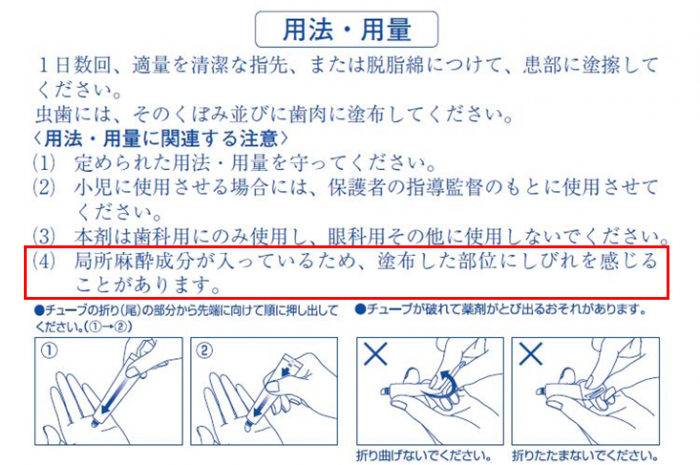 用法・用量

1日数回、適量を清潔な指先、または脱脂綿につけて、患部に塗擦してください。
虫歯には、そのくぼみ並びに歯肉に塗布してください。

〈用法・用量に関連する注意〉
(1) 定められた用法・用量を守ってください。
(2) 小児に使用させる場合には、保護者の指導監督のもとに使用させてください。
(3) 本剤は歯科用にのみ使用し、眼科用その他に使用しないでください。
(4) 局所麻酔成分が入っているため、塗布した部位にしびれを感じることがあります。

●チューブの折り(尾)の部分から先端に向けて順に押し出してください。(①→②)

①

②

●チューブが破れて薬剤がとび出るおそれがあります。

×

×

折り曲げないでください。

折りたたまないでください。